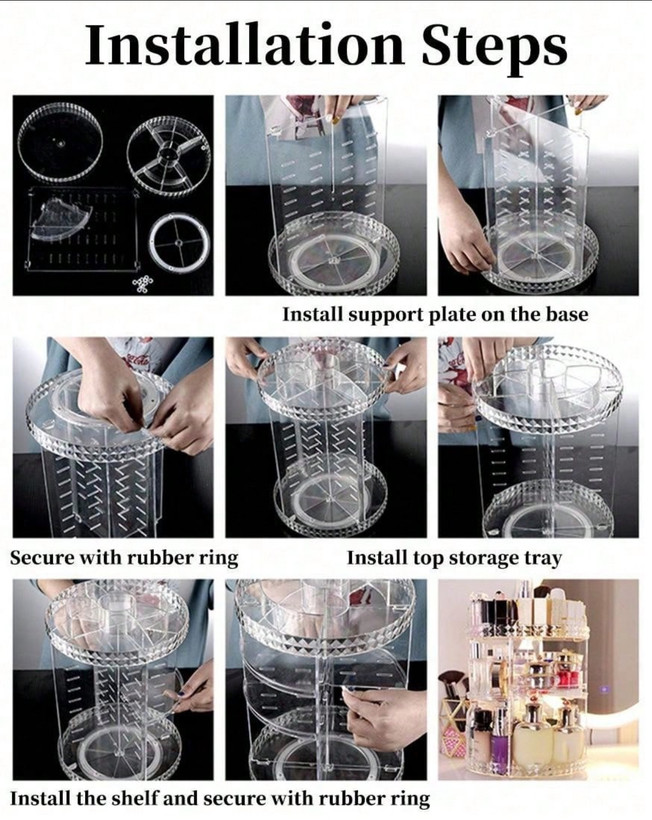 Installation Steps

Install support plate on the base

Secure with rubber ring

Install top storage tray

Install the shelf and secure with rubber ring