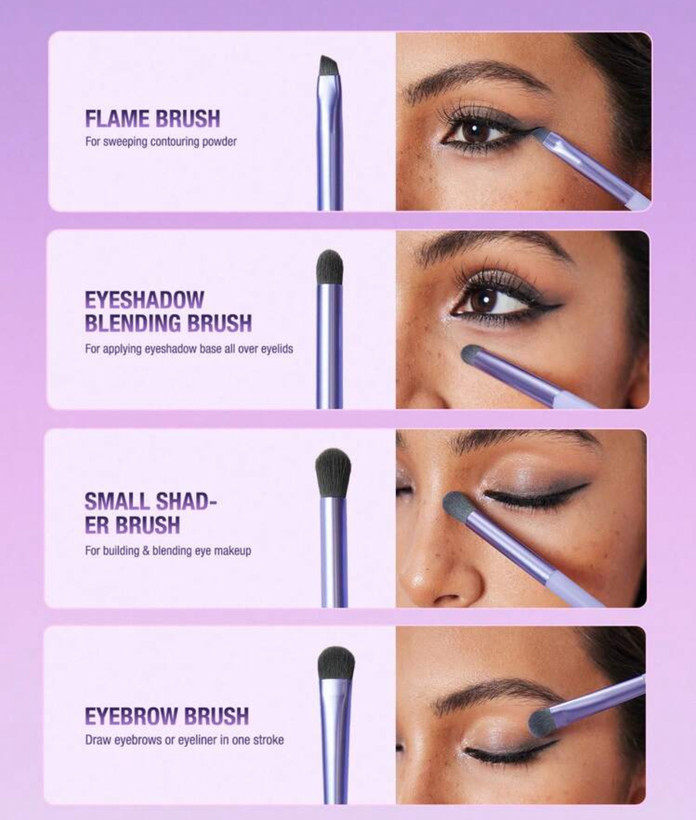 FLAME BRUSH
For sweeping contouring powder

EYESHADOW BLENDING BRUSH
For applying eyeshadow base all over eyelids

SMALL SHADER BRUSH
For building & blending eye makeup

EYEBROW BRUSH
Draw eyebrows or eyeliner in one stroke