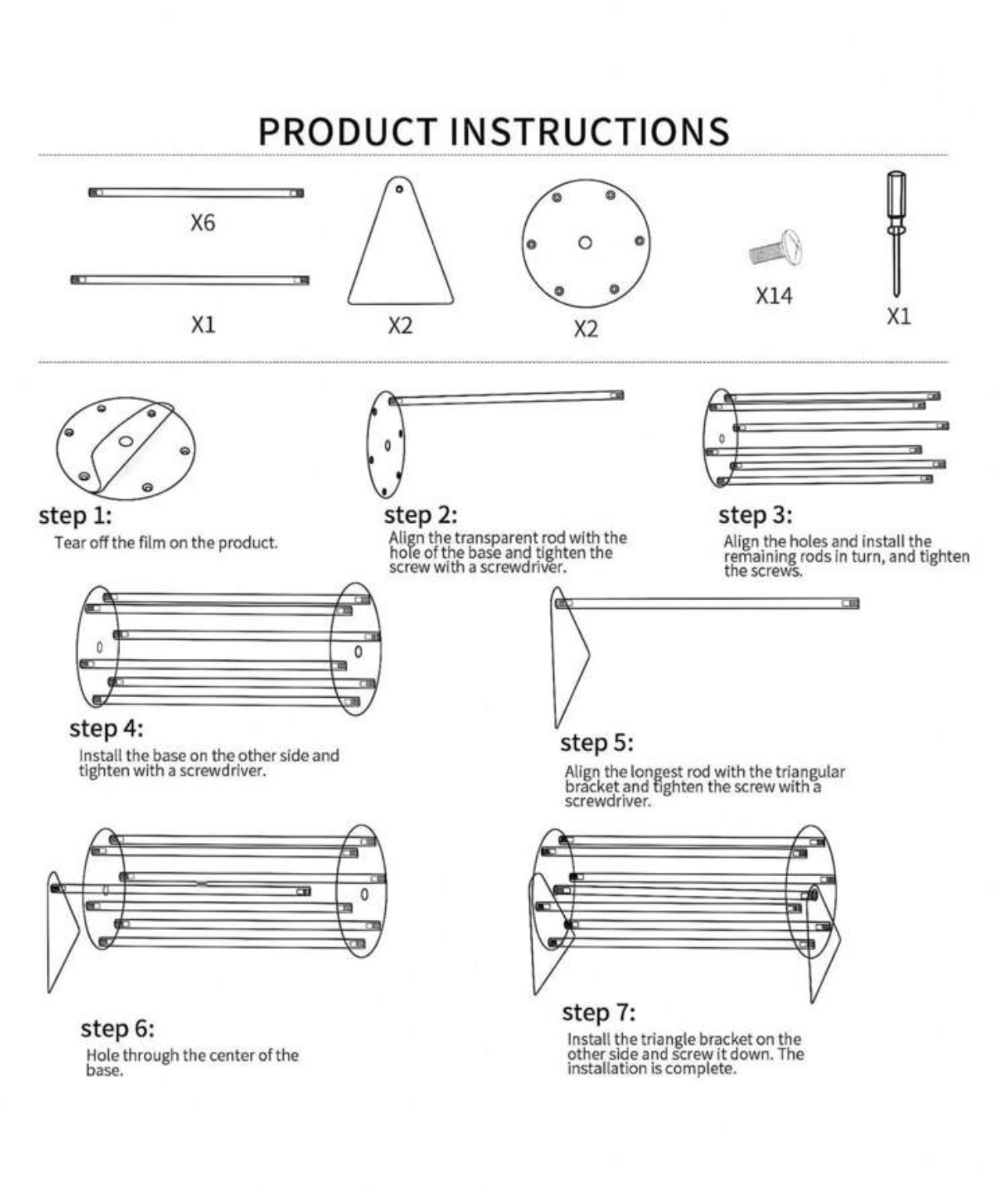 PRODUCT INSTRUCTIONS

X6

X1

X2

X2

X14

X1

step 1:
Tear off the film on the product.

step 2:
Align the transparent rod with the hole of the base and tighten the screw with a screwdriver.

step 3:
Align the holes and install the remaining rods in turn, and tighten the screws.

step 4:
Install the base on the other side and tighten with a screwdriver.

step 5:
Align the longest rod with the triangular bracket and tighten the screw with a screwdriver.

step 6:
Hole through the center of the base.

step 7:
Install the triangle bracket on the other side and screw it down. The installation is complete.