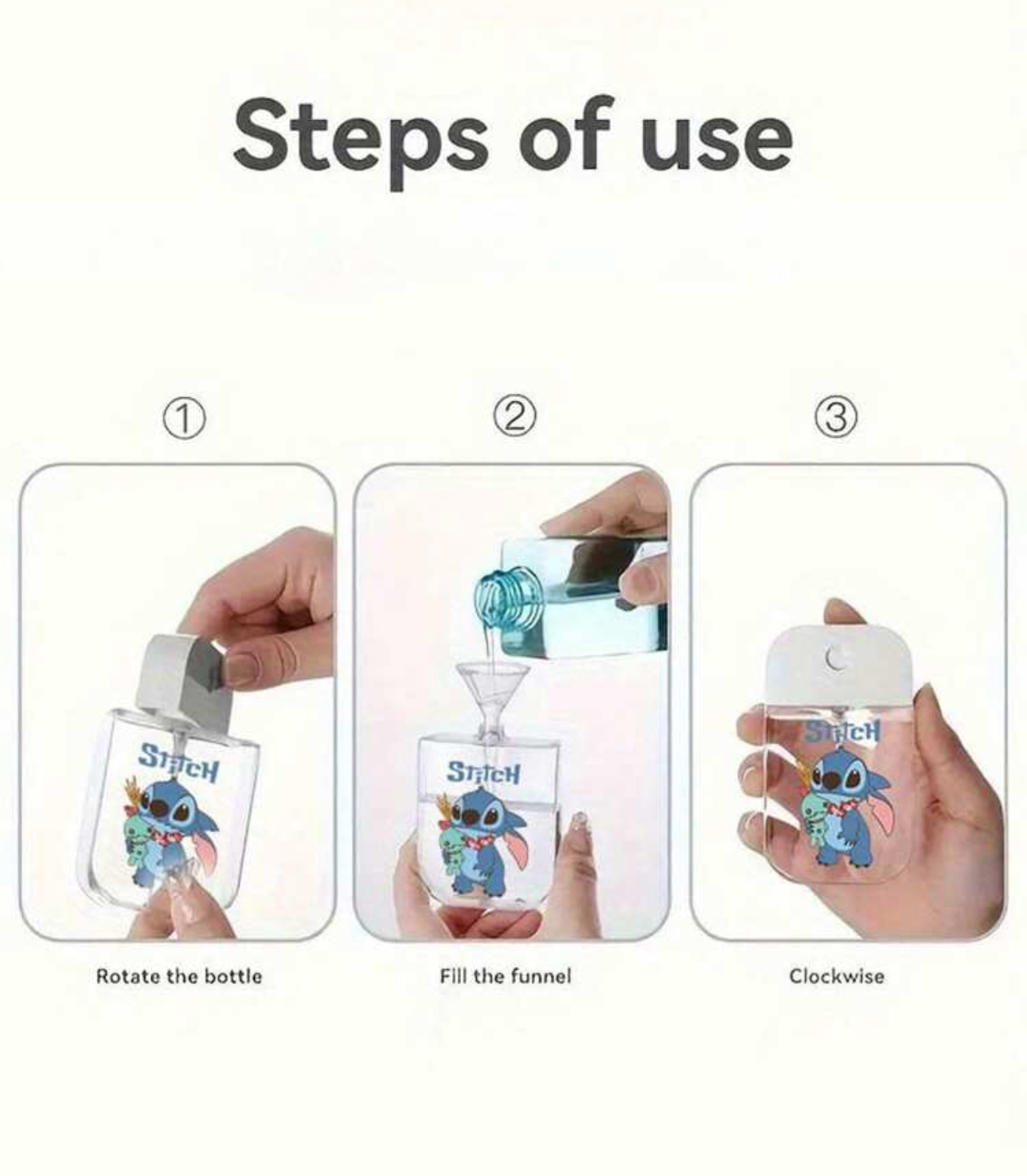 Steps of use

①

STITCH

Rotate the bottle

②

STITCH

Fill the funnel

③

STITCH

Clockwise