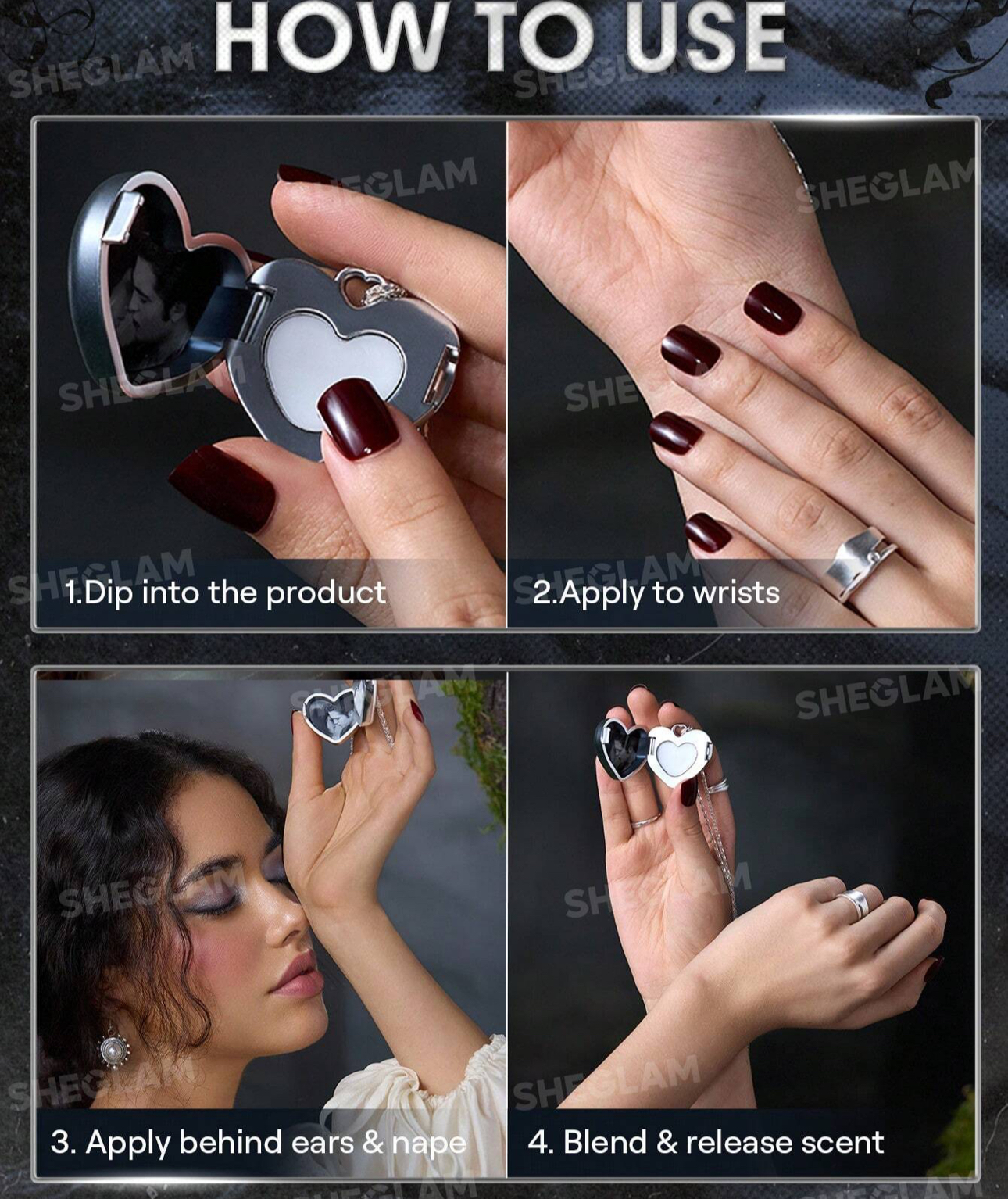 HOW TO USE

SHEGLAM

1.Dip into the product

2.Apply to wrists

3. Apply behind ears & nape

4. Blend & release scent