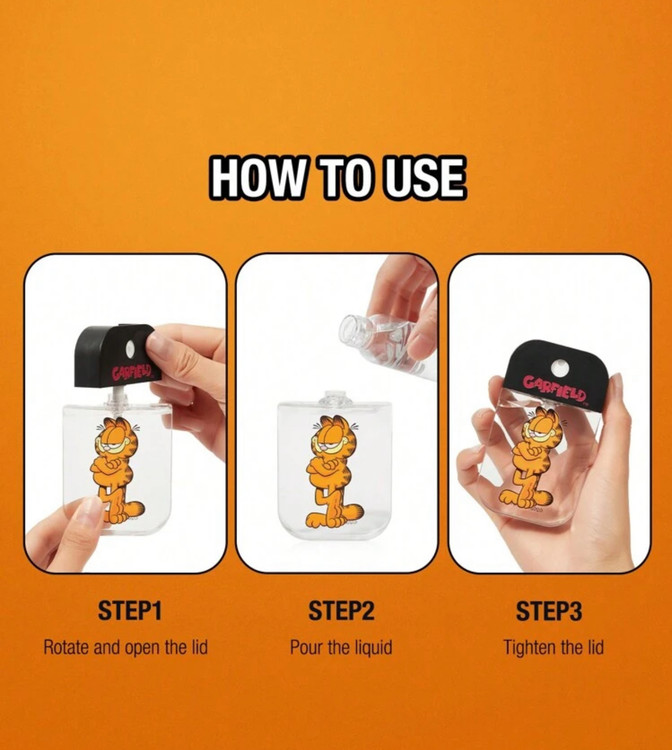 HOW TO USE

GARFIELD

GARFIELD

STEP1
Rotate and open the lid

STEP2
Pour the liquid

STEP3
Tighten the lid