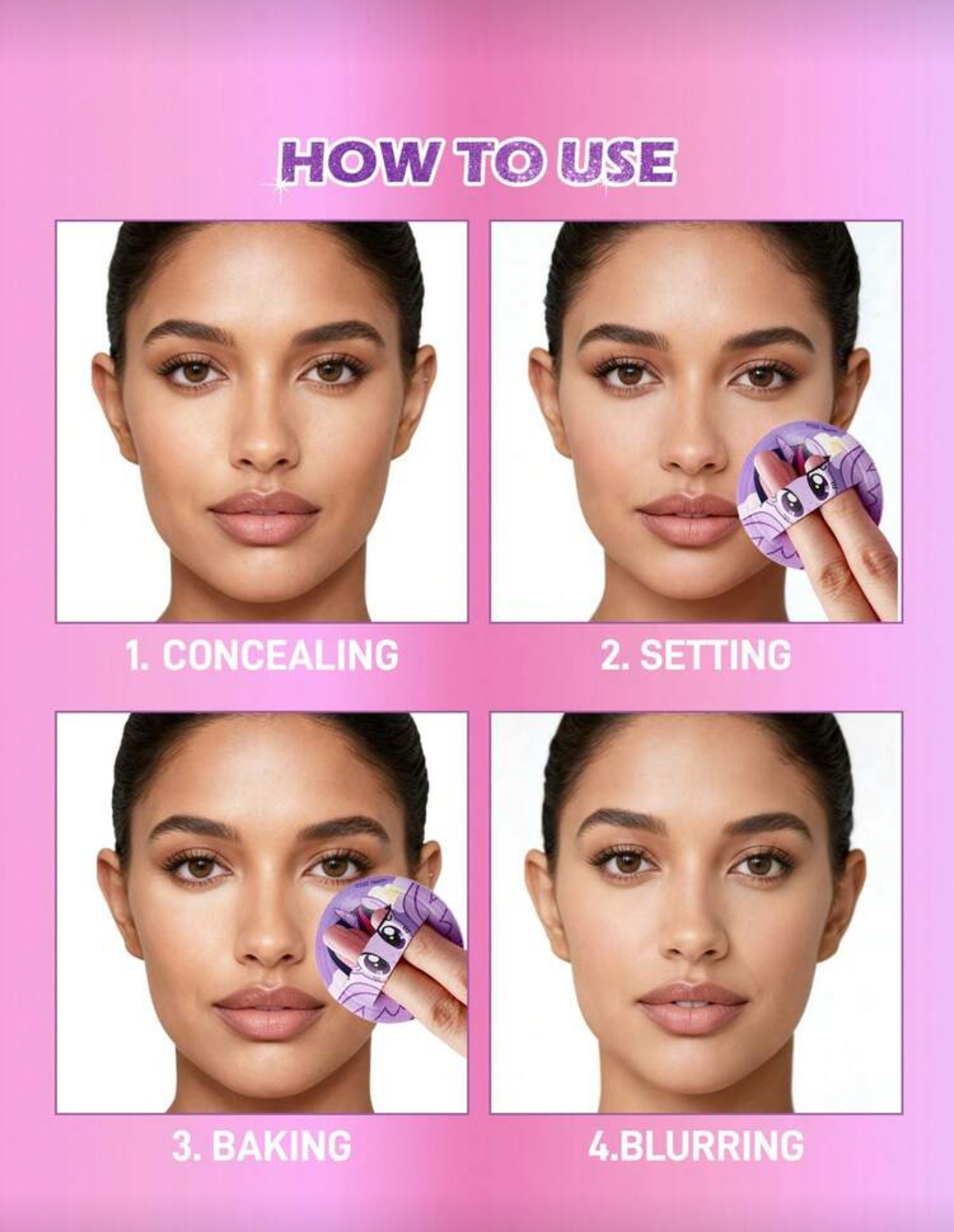 HOW TO USE

1. CONCEALING

2. SETTING

3. BAKING

4.BLURRING