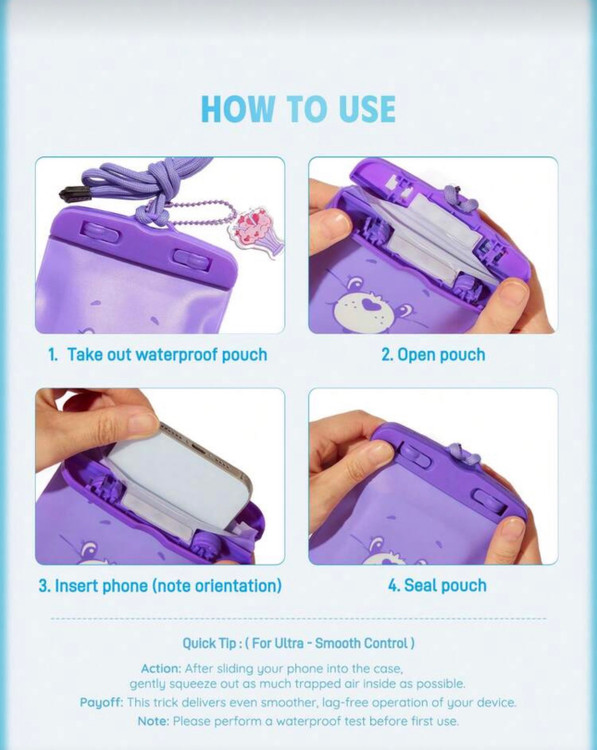 HOW TO USE

1. Take out waterproof pouch

2. Open pouch

3. Insert phone (note orientation)

4. Seal pouch

Quick Tip : ( For Ultra - Smooth Control )

Action: After sliding your phone into the case, gently squeeze out as much trapped air inside as possible.

Payoff: This trick delivers even smoother, lag-free operation of your device.

Note: Please perform a waterproof test before first use.