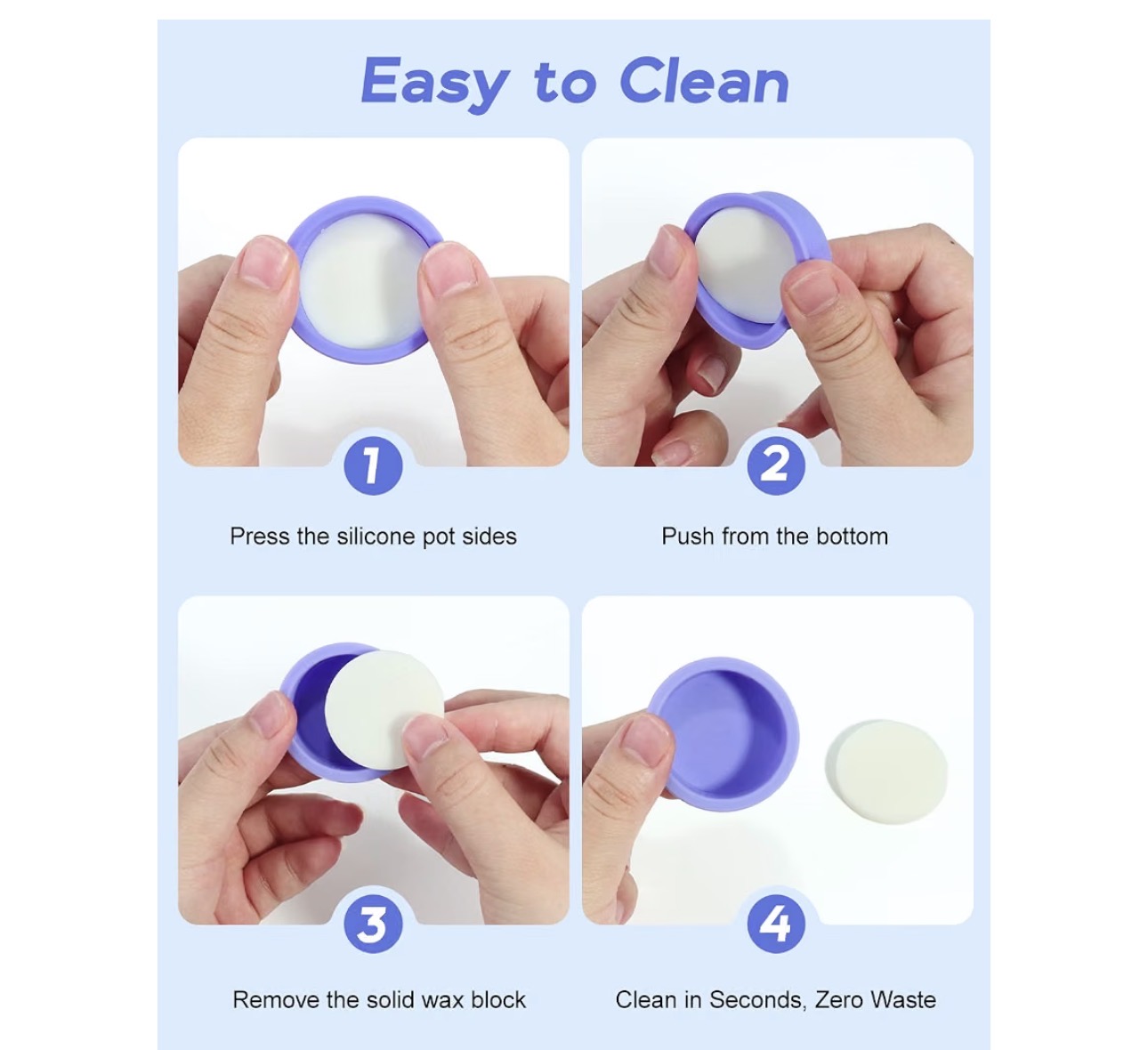 Easy to Clean

1

Press the silicone pot sides

2

Push from the bottom

3

Remove the solid wax block

4

Clean in Seconds, Zero Waste